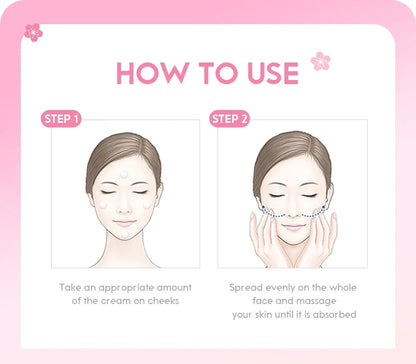 HOW TO USE

STEP 1

Take an appropriate amount of the cream on cheeks

STEP 2

Spread evenly on the whole face and massage your skin until it is absorbed