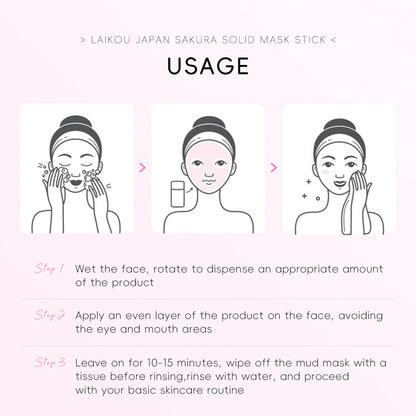 > LAIKOU JAPAN SAKURA SOLID MASK STICK <

USAGE

Step 1 Wet the face, rotate to dispense an appropriate amount of the product

Step 2 Apply an even layer of the product on the face, avoiding the eye and mouth areas

Step 3 Leave on for 10-15 minutes, wipe off the mud mask with a tissue before rinsing,rinse with water, and proceed with your basic skincare routine