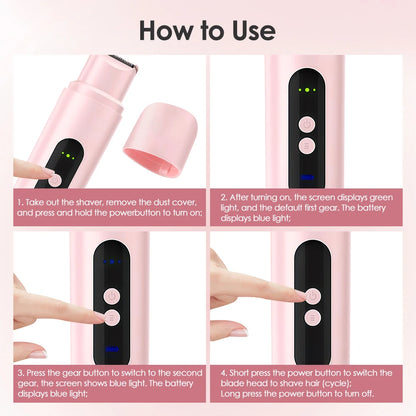 How to Use

1. Take out the shaver, remove the dust cover, and press and hold the powerbutton to turn on;

2. After turning on, the screen displays green light, and the default first gear. The battery displays blue light;

3. Press the gear button to switch to the second gear, the screen shows blue light. The battery displays blue light;

4. Short press the power button to switch the blade head to shave hair (cycle);
Long press the power button to turn off.